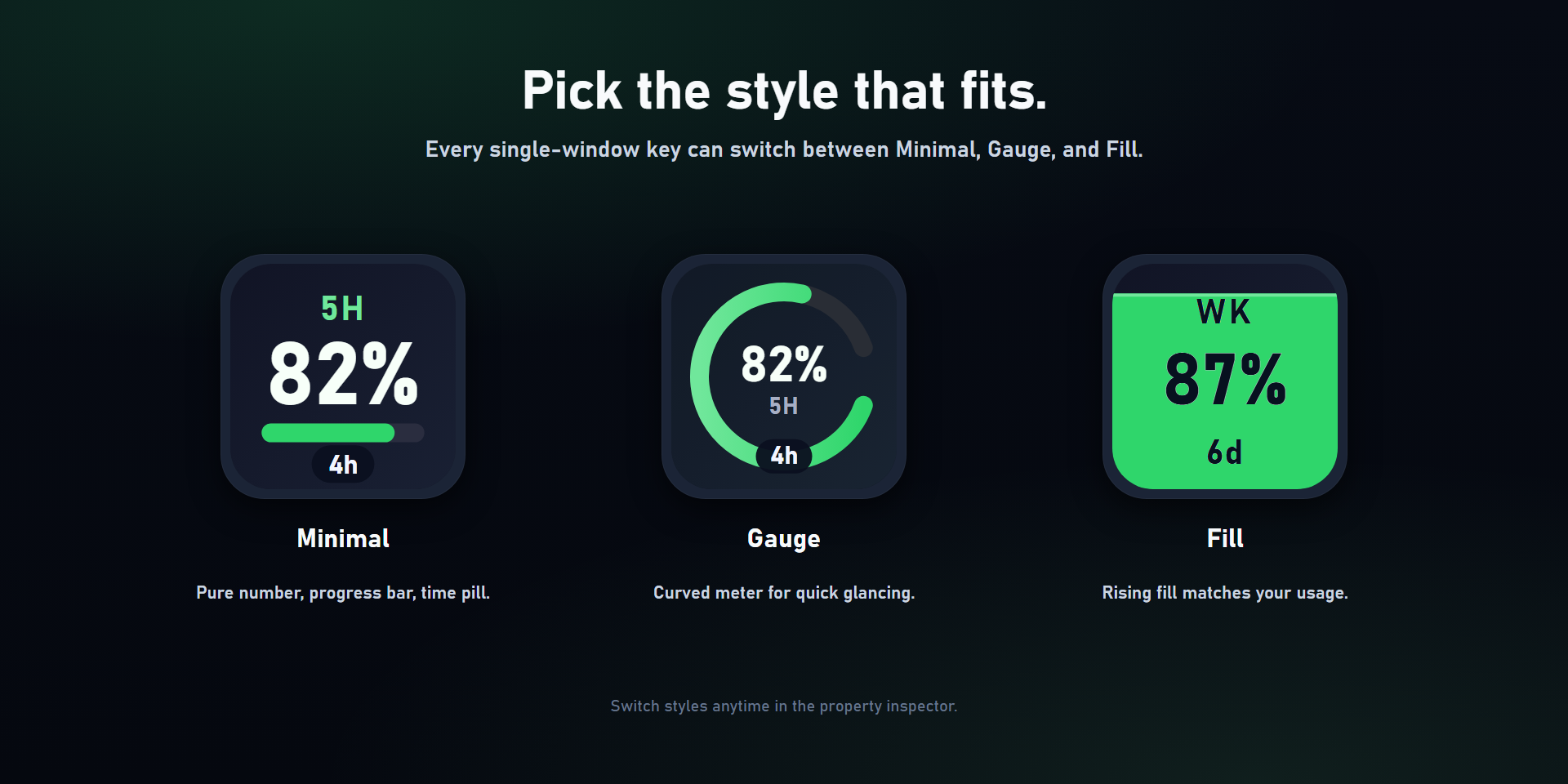 Pick the style that fits.

Every single-window key can switch between Minimal, Gauge, and Fill.

5H

82%

4h

Minimal

Pure number, progress bar, time pill.

82%

5H

4h

Gauge

Curved meter for quick glancing.

WK

87%

6d

Fill

Rising fill matches your usage.

Switch styles anytime in the property inspector.